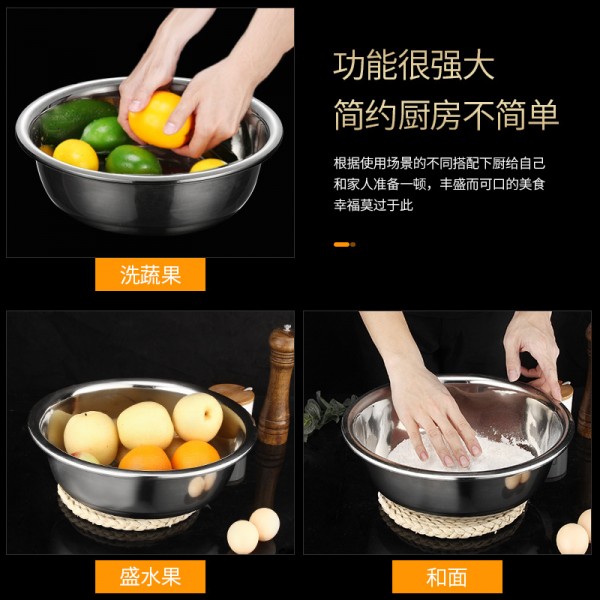 功能很强大
简约厨房不简单

根据使用场景的不同搭配下厨给自己和家人准备一顿，丰盛而可口的美食幸福莫过于此

洗蔬果

盛水果

和面