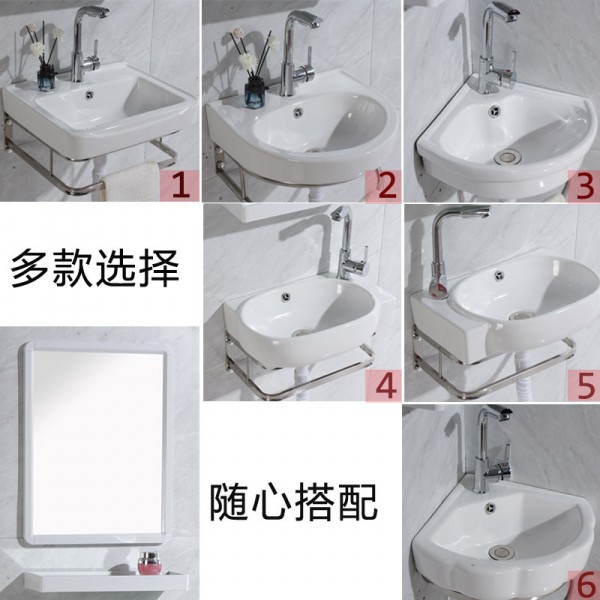 1
2
3
多款选择
4
5
随心搭配
6